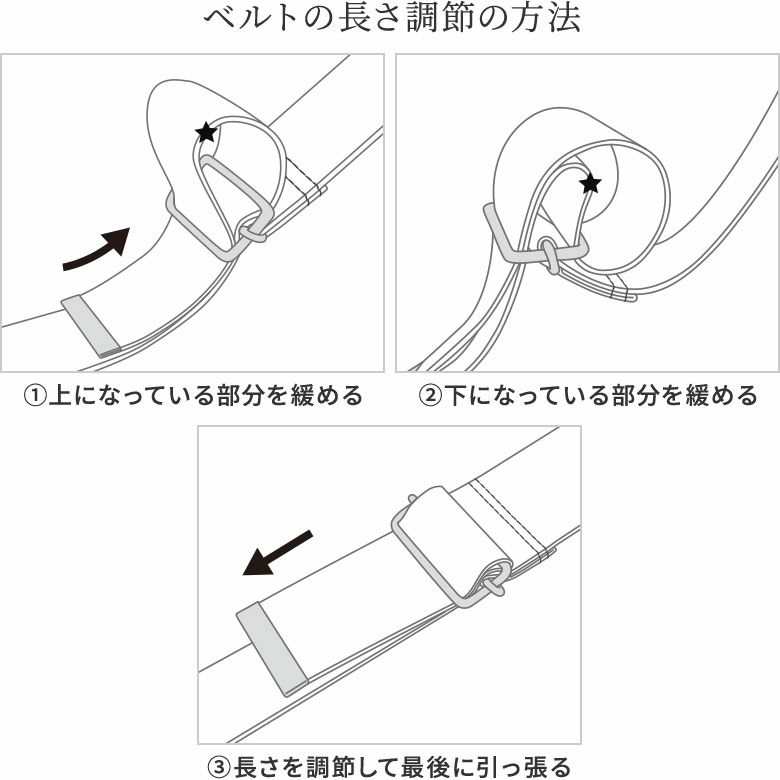 ベルトの長さ調節の方法

①上になっている部分を緩める

②下になっている部分を緩める

③長さを調節して最後に引っ張る