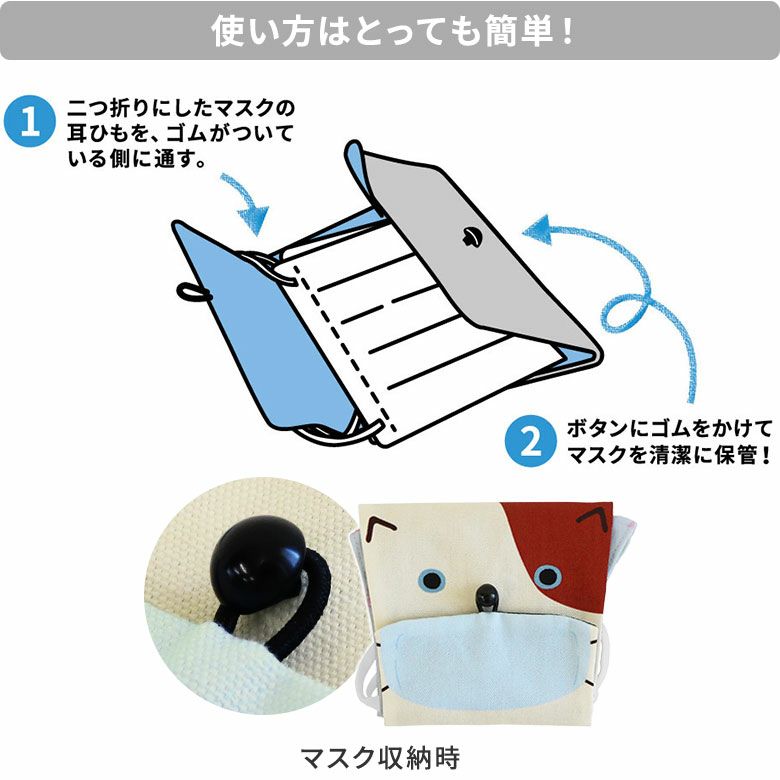 使い方はとっても簡単！

1 二つ折りにしたマスクの耳ひもを、ゴムがついている側に通す。

2 ボタンにゴムをかけてマスクを清潔に保管！

マスク収納時